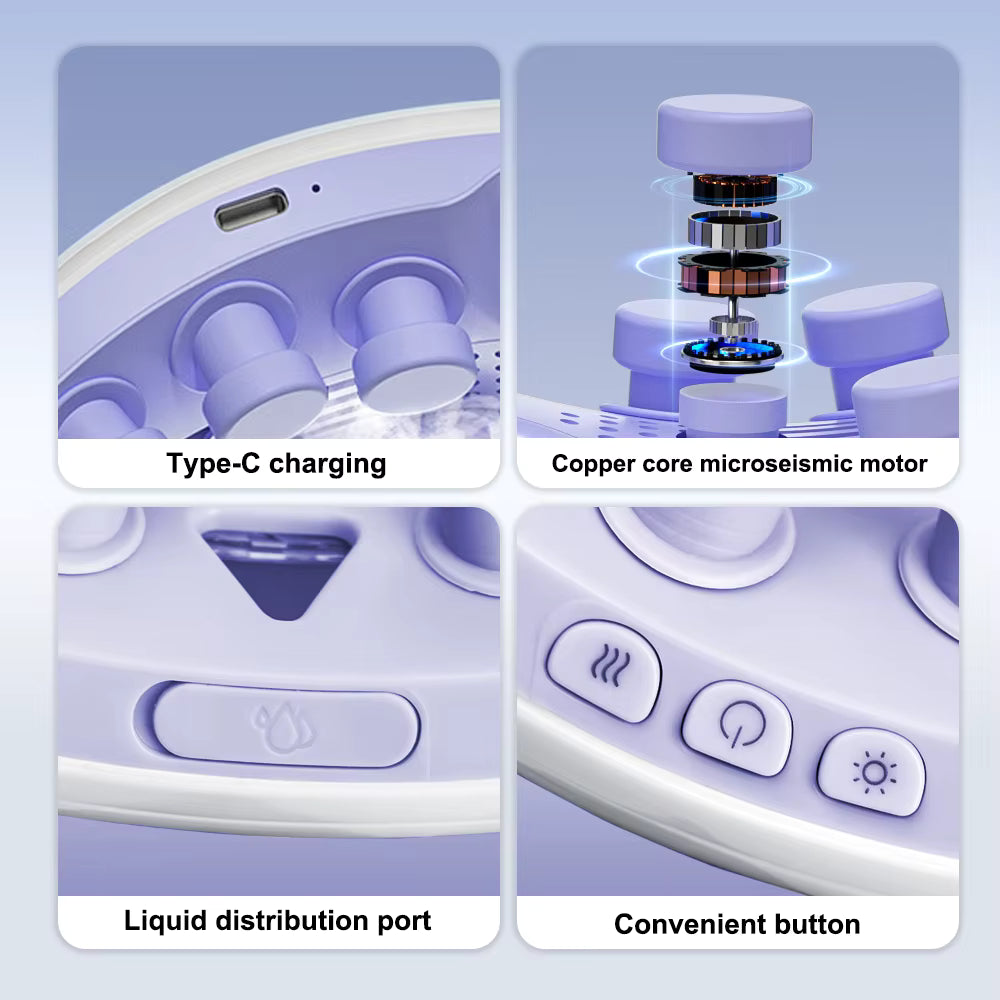 Type-C charging

Copper core microseismic motor

Liquid distribution port

Convenient button